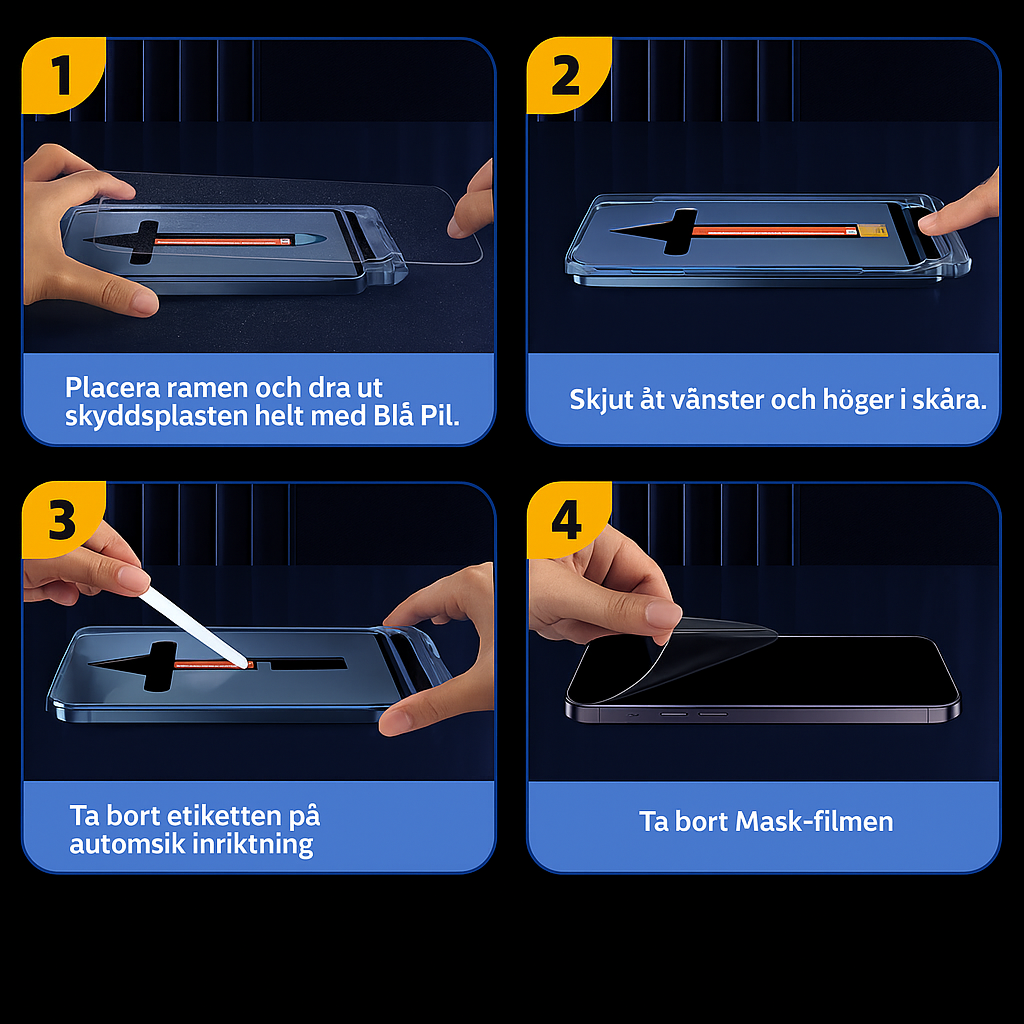 1

Placera ramen och dra ut skyddsplasten helt med Blå Pil.

2

Skjut åt vänster och höger i skåra.

3

Ta bort etiketten på automsik inriktning

4

Ta bort Mask-filmen